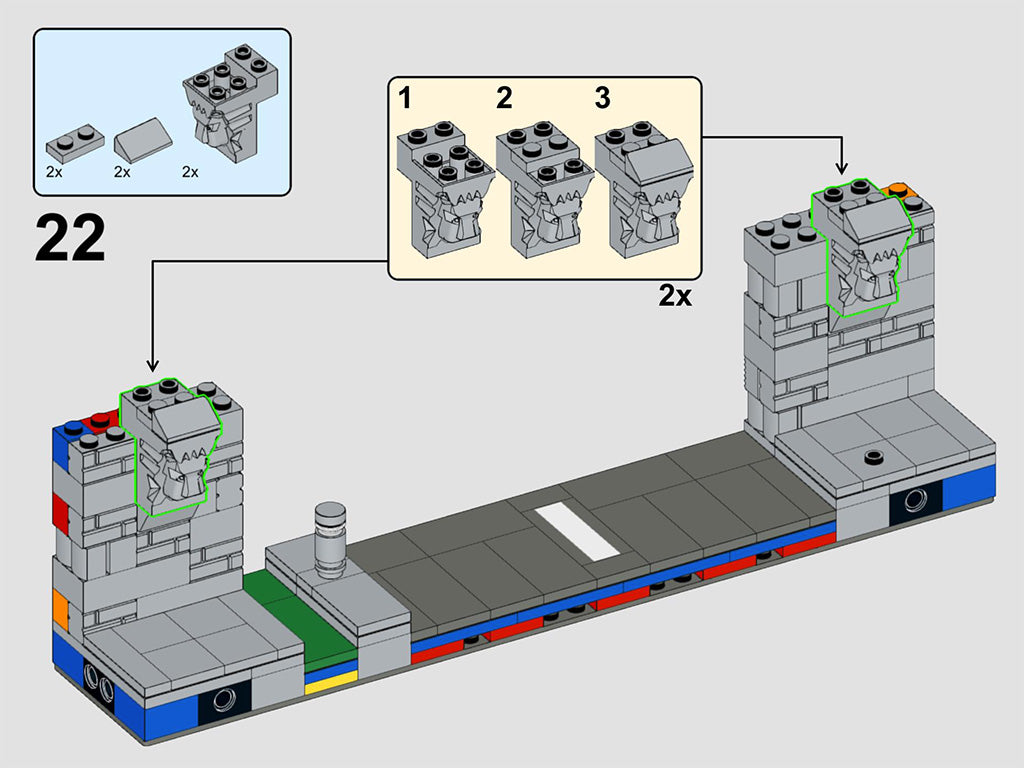 2x
2x
2x

22

1
2
3

2x